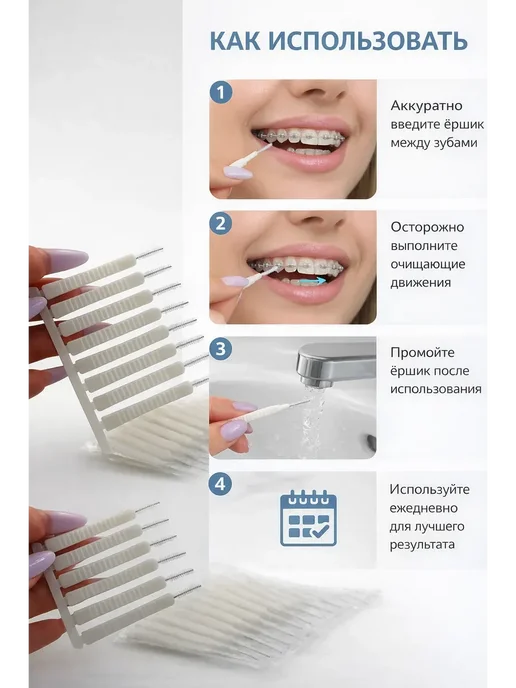 КАК ИСПОЛЬЗОВАТЬ

1

Аккуратно введите ёршик между зубами

2

Осторожно выполните очищающие движения

3

Промойте ёршик после использования

4

Используйте ежедневно для лучшего результата