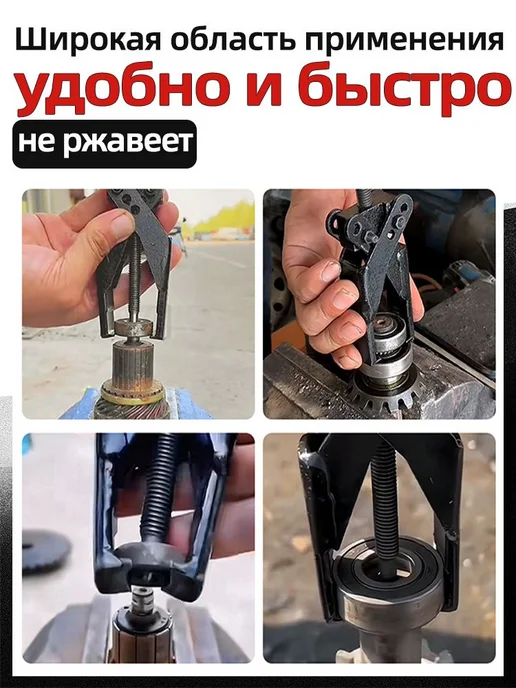 Широкая область применения
удобно и быстро
не ржавеет