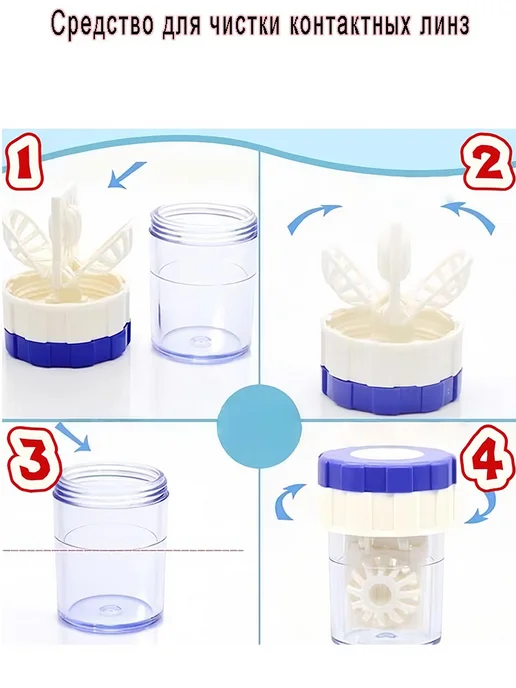 Средство для чистки контактных линз

1

2

3

4