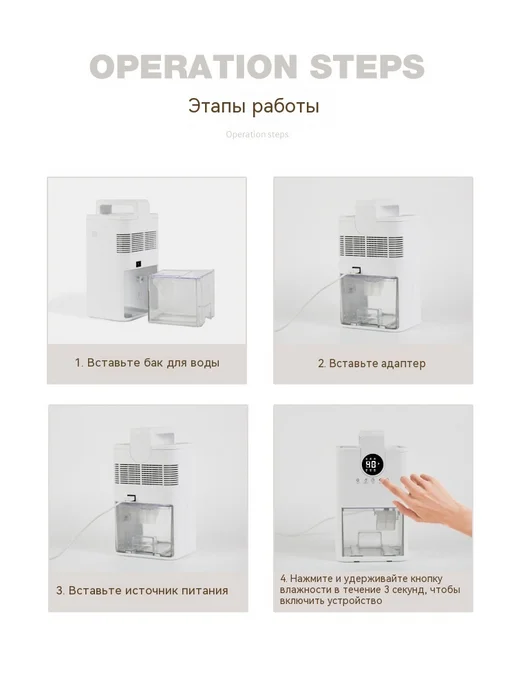 OPERATION STEPS

Этапы работы

Operation steps

1. Вставьте бак для воды

2. Вставьте адаптер

3. Вставьте источник питания

4. Нажмите и удерживайте кнопку влажности в течение 3 секунд, чтобы включить устройство