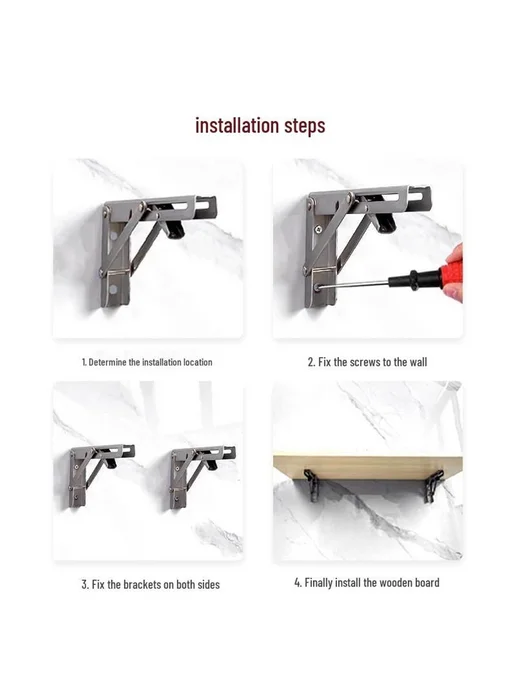 installation steps

1. Determine the installation location

2. Fix the screws to the wall

3. Fix the brackets on both sides

4. Finally install the wooden board