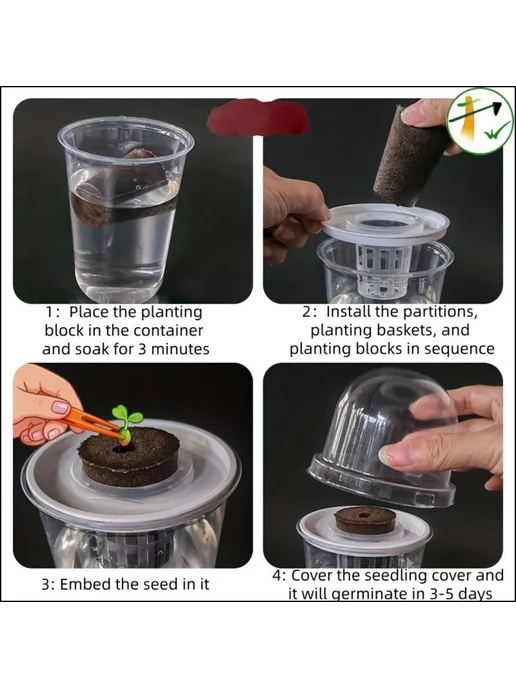 1: Place the planting block in the container and soak for 3 minutes

2: Install the partitions, planting baskets, and planting blocks in sequence

3: Embed the seed in it

4: Cover the seedling cover and it will germinate in 3-5 days