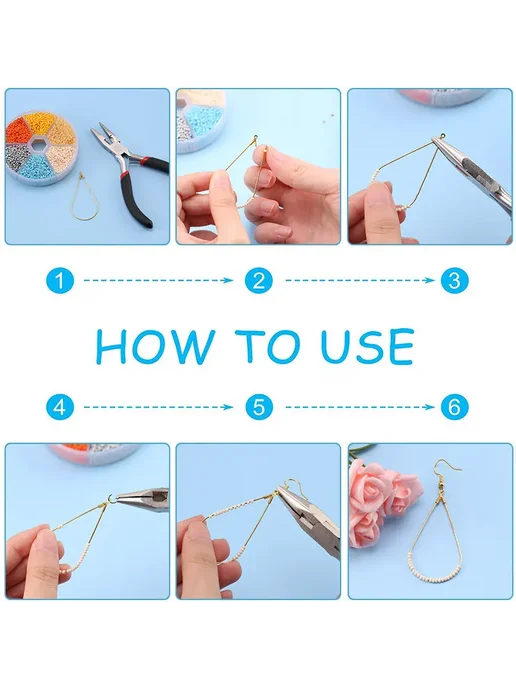 1
2
3

HOW TO USE

4
5
6