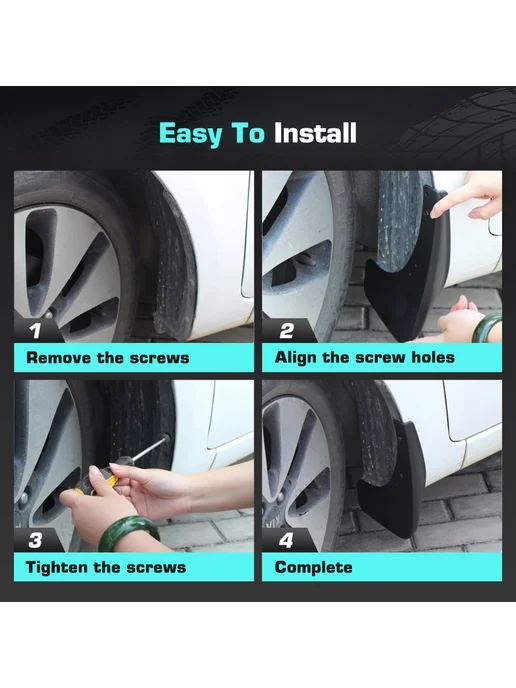 Easy To Install

1

Remove the screws

2

Align the screw holes

3

Tighten the screws

4

Complete