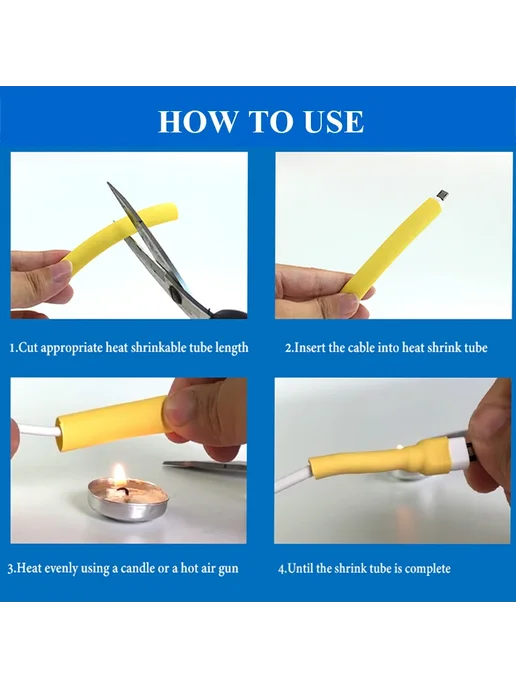 HOW TO USE

1.Cut appropriate heat shrinkable tube length

2.Insert the cable into heat shrink tube

3.Heat evenly using a candle or a hot air gun

4.Until the shrink tube is complete