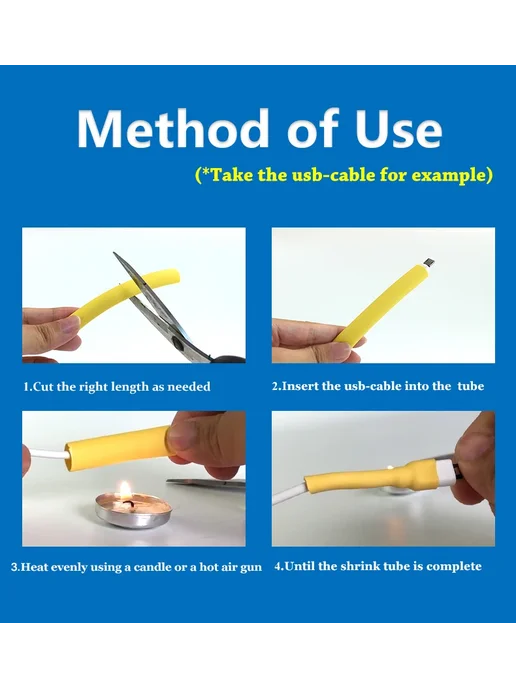 Method of Use

(*Take the usb-cable for example)

1.Cut the right length as needed

2.Insert the usb-cable into the tube

3.Heat evenly using a candle or a hot air gun

4.Until the shrink tube is complete