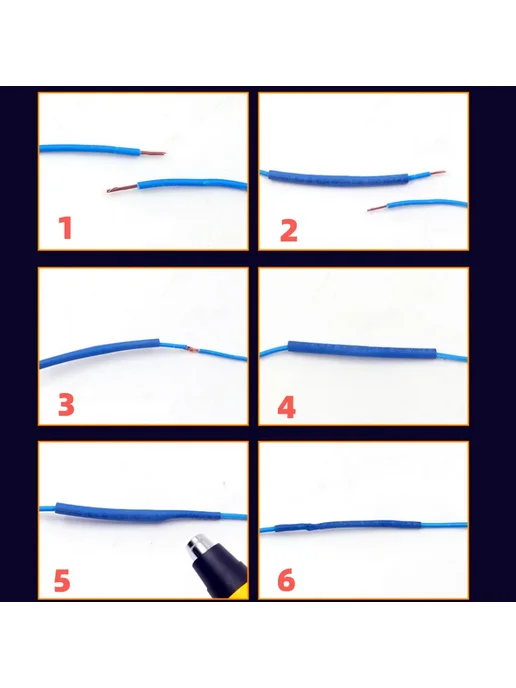 1

2

3

4

5

6