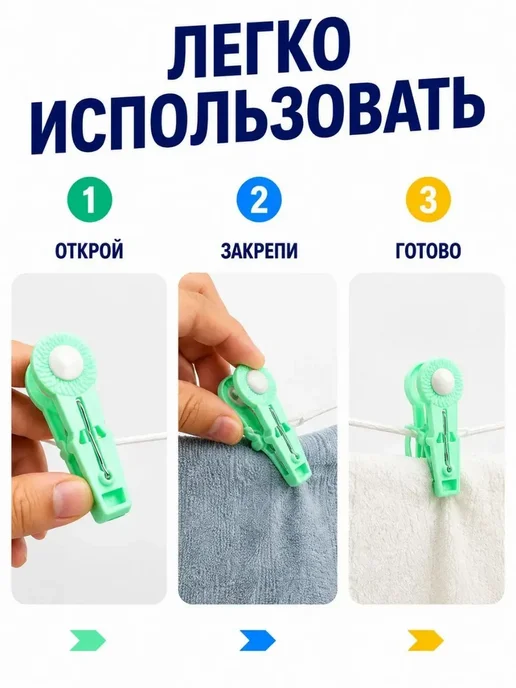 ЛЕГКО
ИСПОЛЬЗОВАТЬ

1
ОТКРОЙ

2
ЗАКРЕПИ

3
ГОТОВО