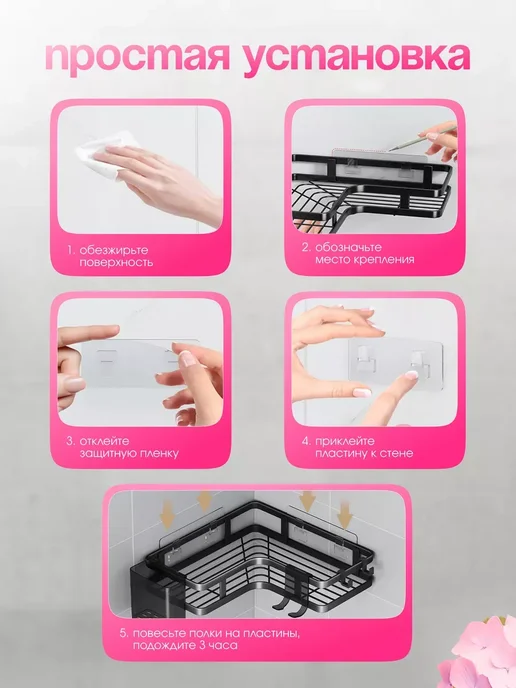 простая установка

1. обезжирьте поверхность

2. обозначьте место крепления

3. отклейте защитную пленку

4. приклейте пластину к стене

5. повесьте полки на пластины, подождите 3 часа