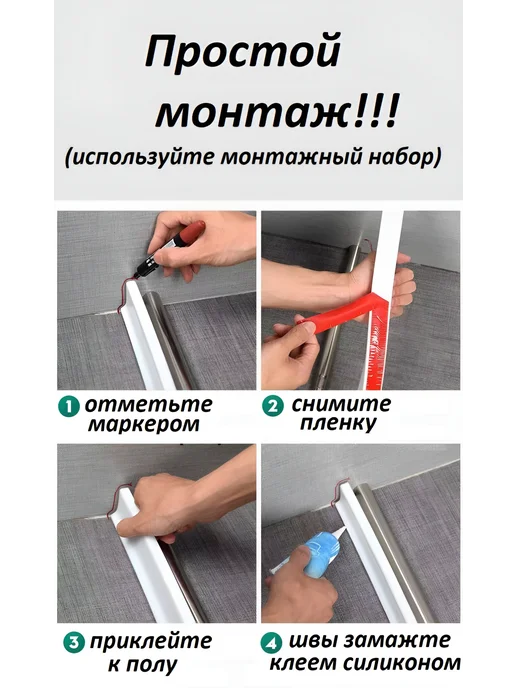 Простой монтаж!!!

(используйте монтажный набор)

1 отметьте маркером

2 снимите пленку

3 приклейте к полу

4 швы замажте клеем силиконом