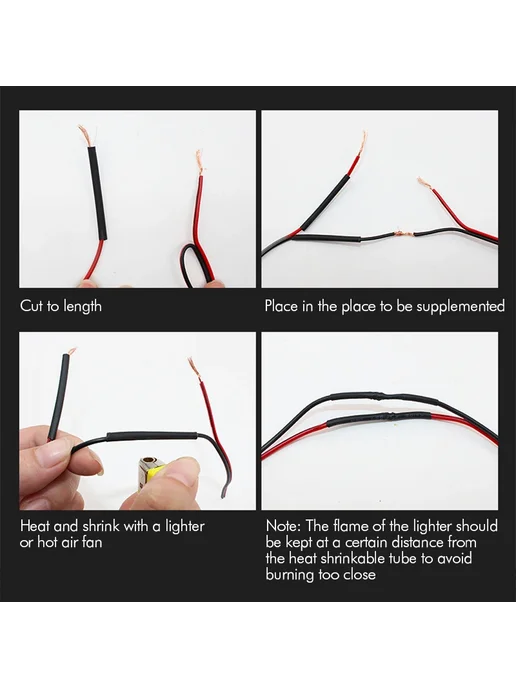 Cut to length

Place in the place to be supplemented

Heat and shrink with a lighter or hot air fan

Note: The flame of the lighter should be kept at a certain distance from the heat shrinkable tube to avoid burning too close